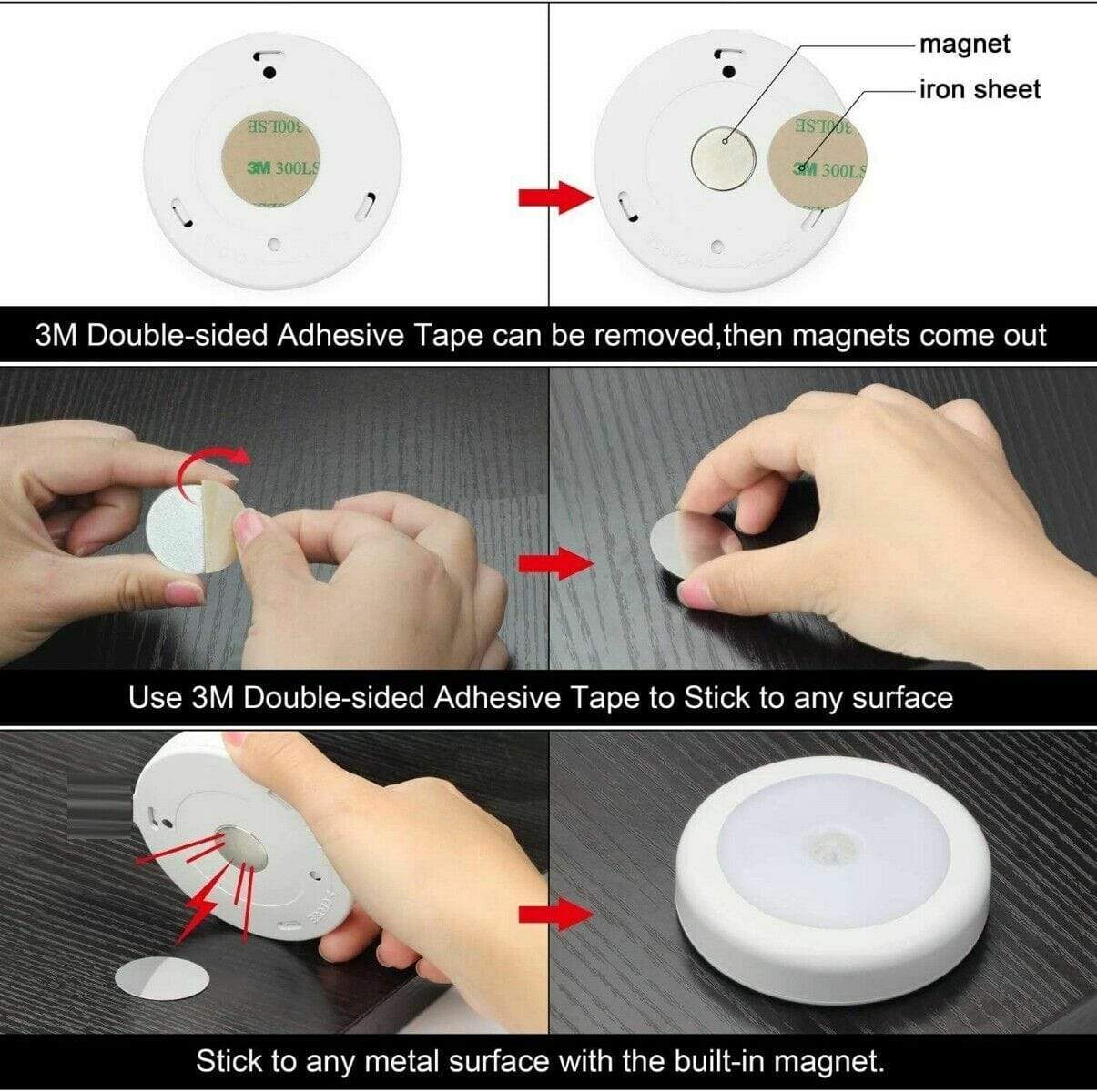 3M 300LS

magnet
iron sheet

3M 300LS

3M Double-sided Adhesive Tape can be removed,then magnets come out

Use 3M Double-sided Adhesive Tape to Stick to any surface

Stick to any metal surface with the built-in magnet.